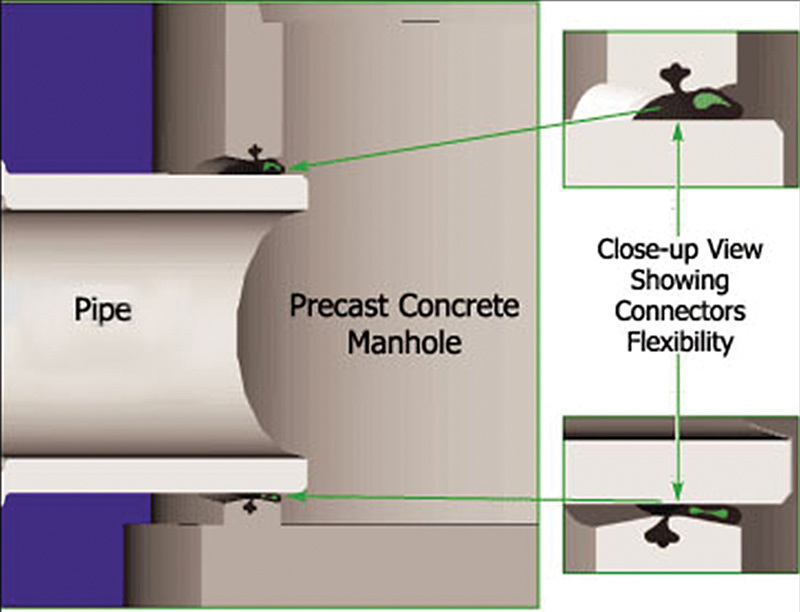 Pipe

Precast Concrete Manhole

Close-up View Showing Connectors Flexibility